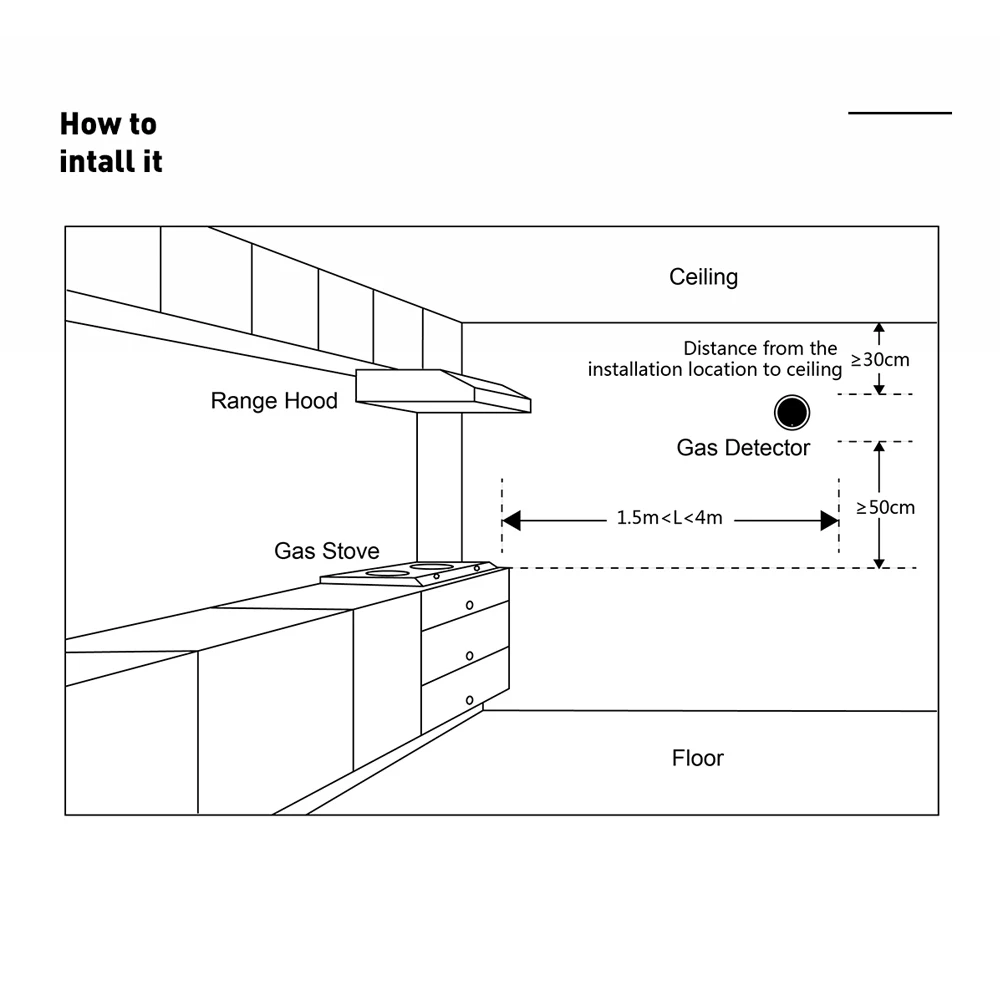 How to
intall it

Ceiling

Distance from the installation location to ceiling

≥30cm

Range Hood

Gas Detector

1.5m<L<4m

≥50cm

Gas Stove

Floor