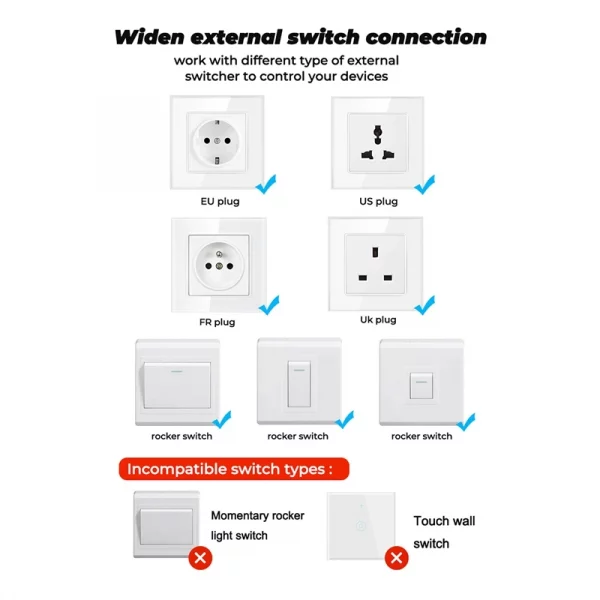 Widen external switch connection

work with different type of external switcher to control your devices

EU plug

US plug

FR plug

Uk plug

rocker switch

rocker switch

rocker switch

Incompatible switch types :

Momentary rocker light switch

Touch wall switch